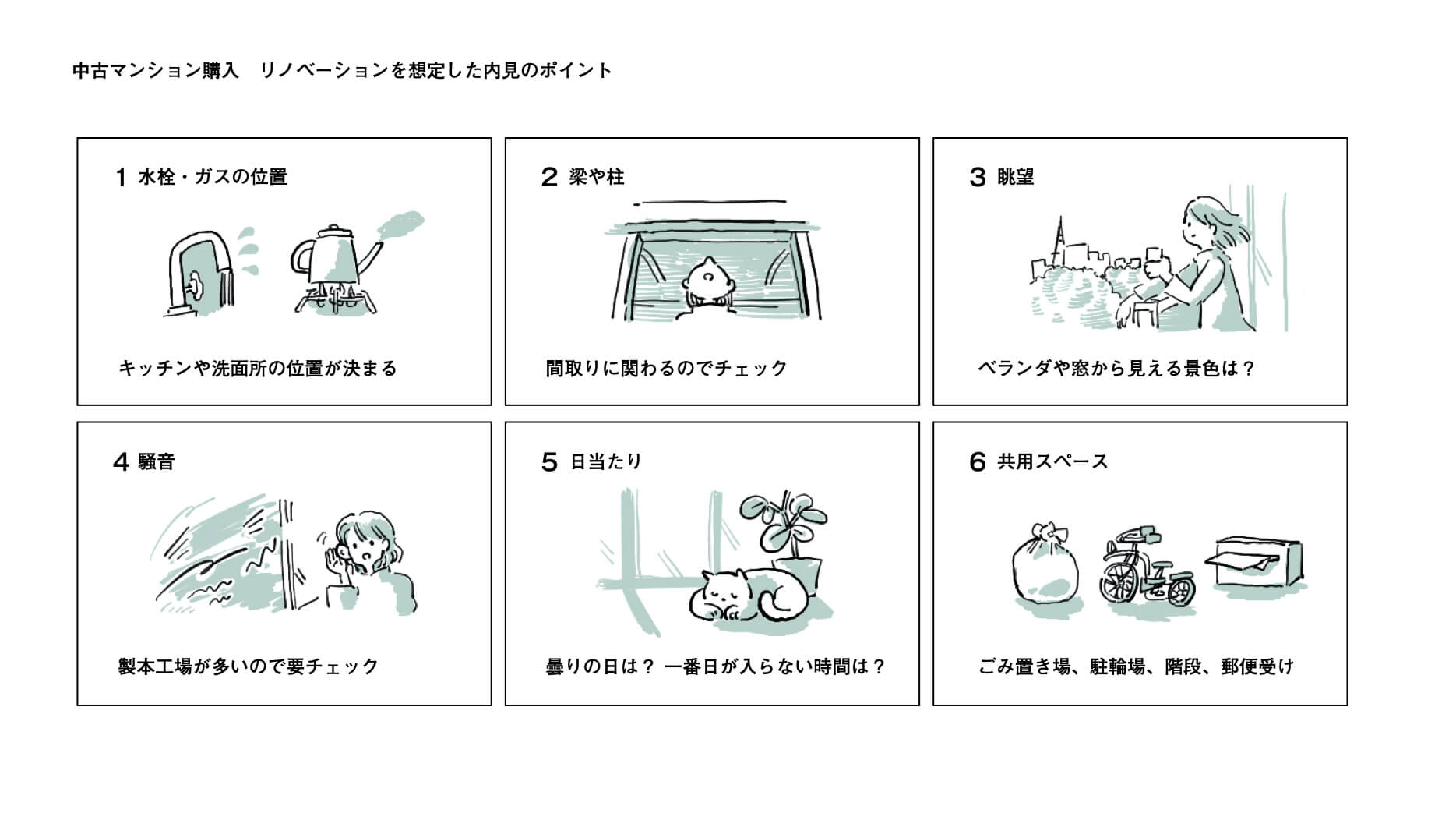 中古マンション購入　リノベーションを想定した内見のポイント

1 水栓・ガスの位置

キッチンや洗面所の位置が決まる

2 梁や柱

間取りに関わるのでチェック

3 眺望

ベランダや窓から見える景色は？

4 騒音

製本工場が多いので要チェック

5 日当たり

曇りの日は？ 一番日が入らない時間は？

6 共用スペース

ごみ置き場、駐輪場、階段、郵便受け